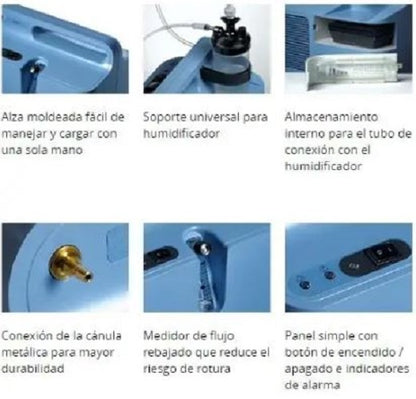 Alza moldeada fácil de manejar y cargar con una sola mano

Soporte universal para humidificador

Almacenamiento interno para el tubo de conexión con el humidificador

Conexión de la cánula metálica para mayor durabilidad

Medidor de flujo rebajado que reduce el riesgo de rotura

Panel simple con botón de encendido / apagado e indicadores de alarma