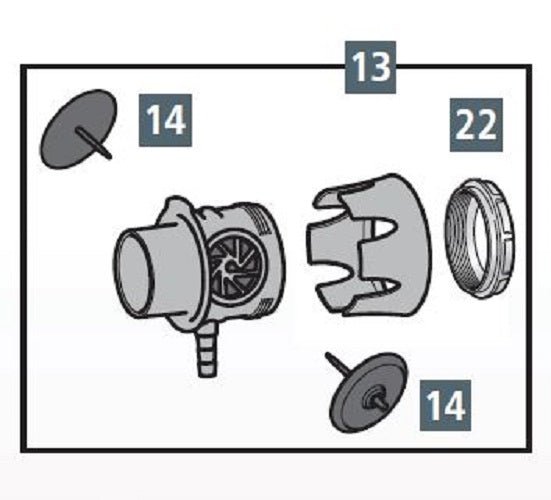 13
14
22
14