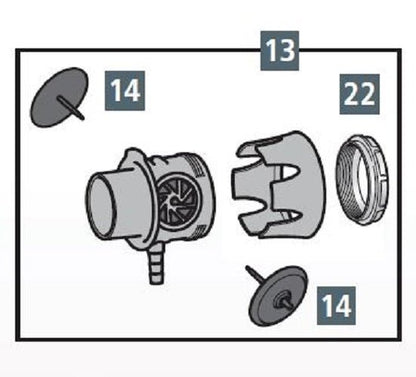 13

14

22

14